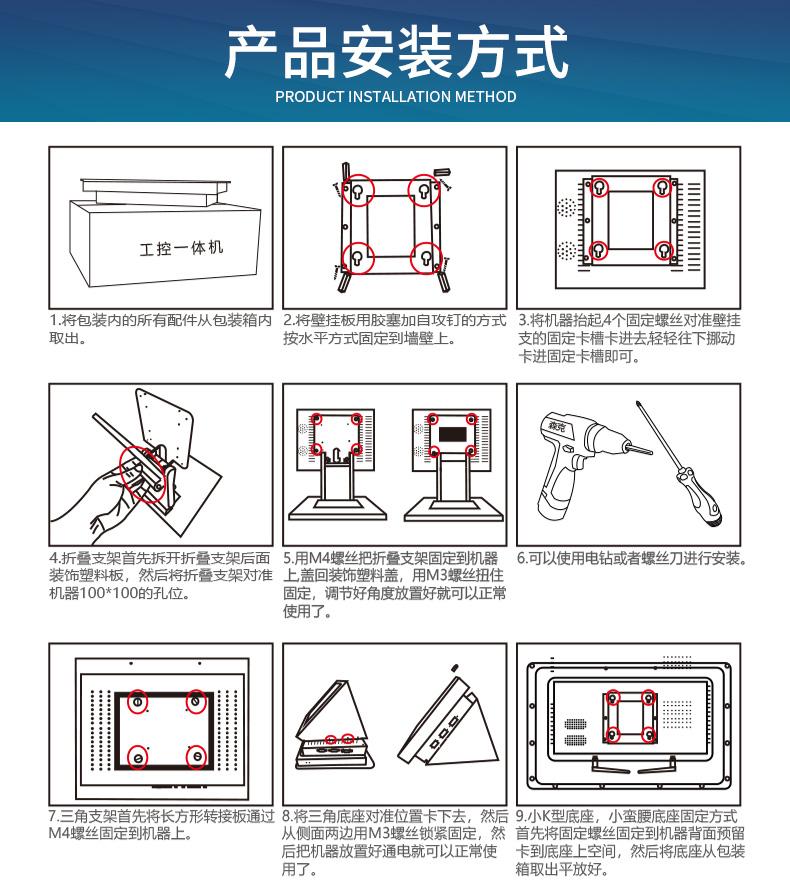 产品安装方式
PRODUCT INSTALLATION METHOD

工控一体机

1.将包装内的所有配件从包装箱内取出。

2.将壁挂板用胶塞加自攻钉的方式按水平方式固定到墙壁上。

3.将机器抬起,4个固定螺丝对准壁挂支的固定卡槽卡进去轻轻往下挪动卡进固定卡槽即可。

4.折叠支架首先拆开折叠支架后面装饰塑料板，然后将折叠支架对准机器100*100的孔位。

5.用M4螺丝把折叠支架固定到机器上,盖回装饰塑料盖，用M3螺丝扭住固定，调节好角度放置好就可以正常使用了。

森克

6.可以使用电钻或者螺丝刀进行安装。

7.三角支架首先将长方形转接板通过M4螺丝固定到机器上。

8.将三角底座对准位置卡下去，然后从侧面两边用M3螺丝锁紧固定，然后把机器放置好通电就可以正常使用了。

9.小K型底座，小蛮腰底座固定方式首先将固定螺丝固定到机器背面预留卡到底座上空间，然后将底座从包装箱取出平放好。